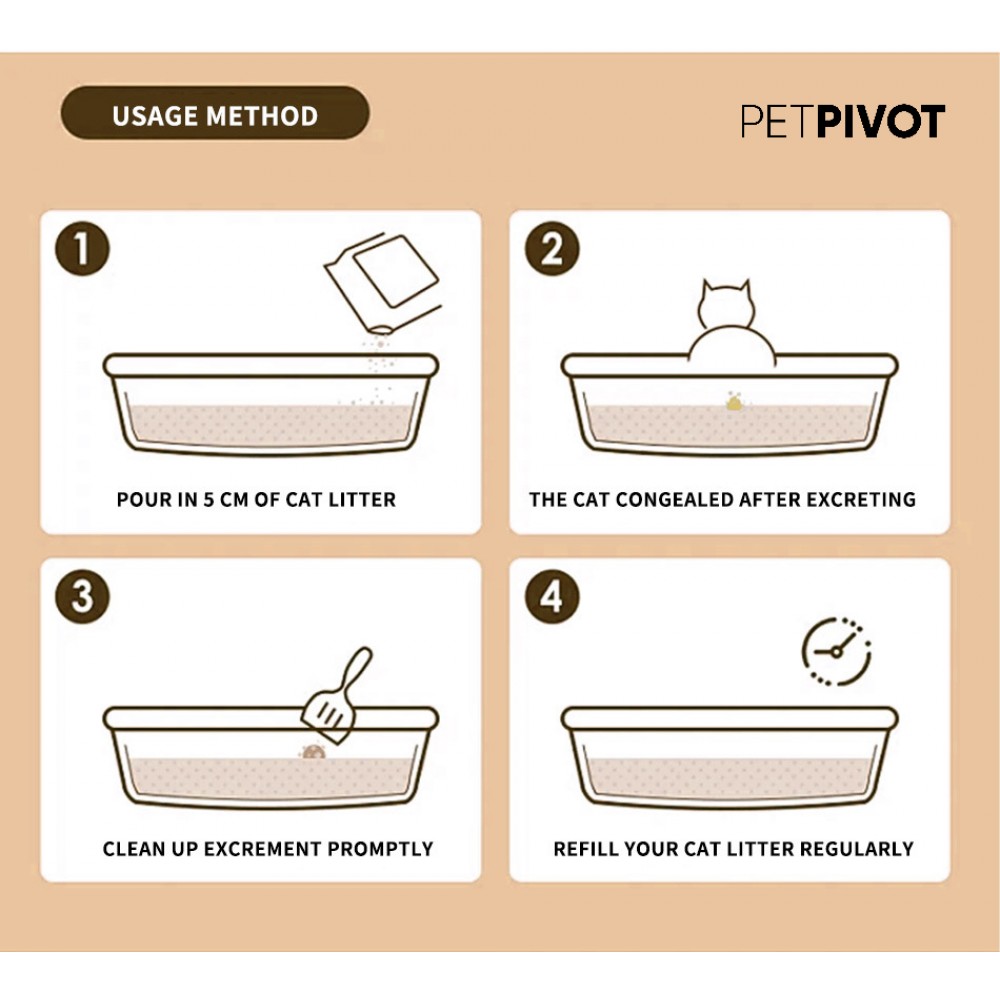 USAGE METHOD

PETPIVOT

1

POUR IN 5 CM OF CAT LITTER

2

THE CAT CONGEALED AFTER EXCRETING

3

CLEAN UP EXCREMENT PROMPTLY

4

REFILL YOUR CAT LITTER REGULARLY