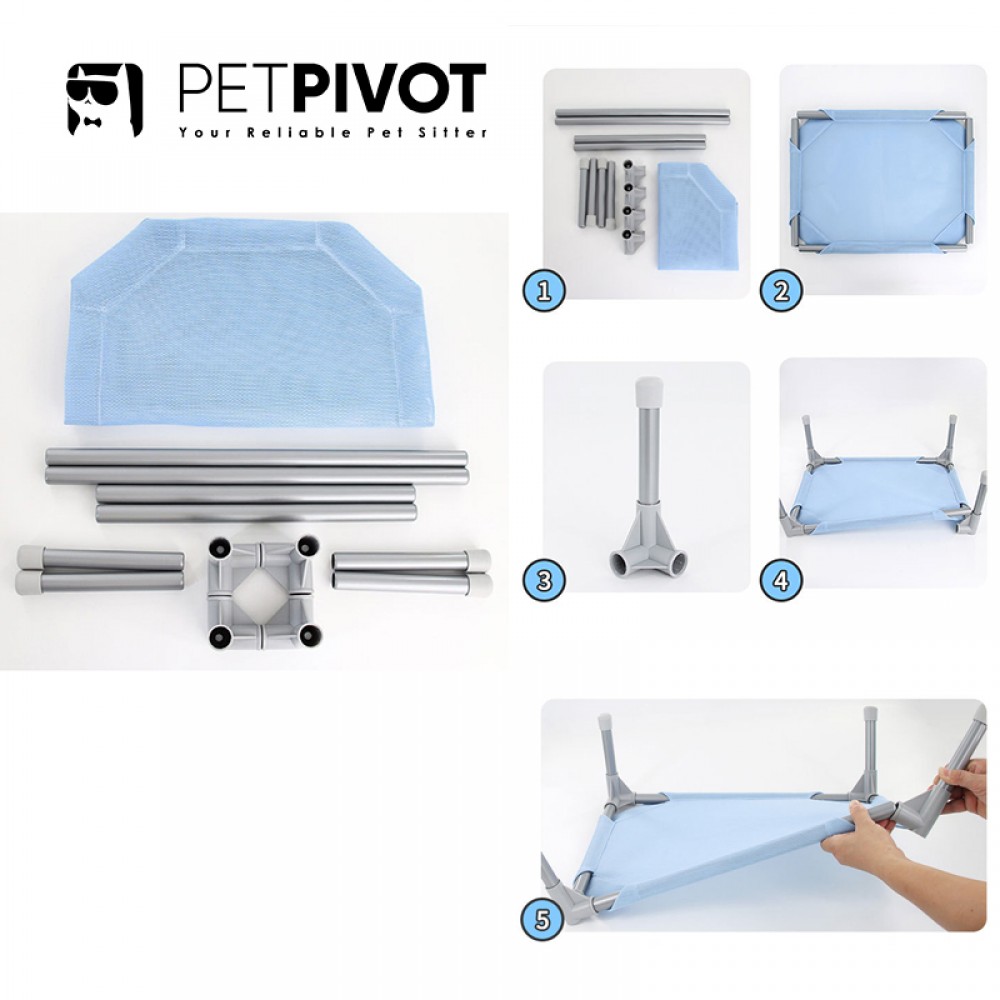 PETPIVOT
Your Reliable Pet Sitter

1
2
3
4
5